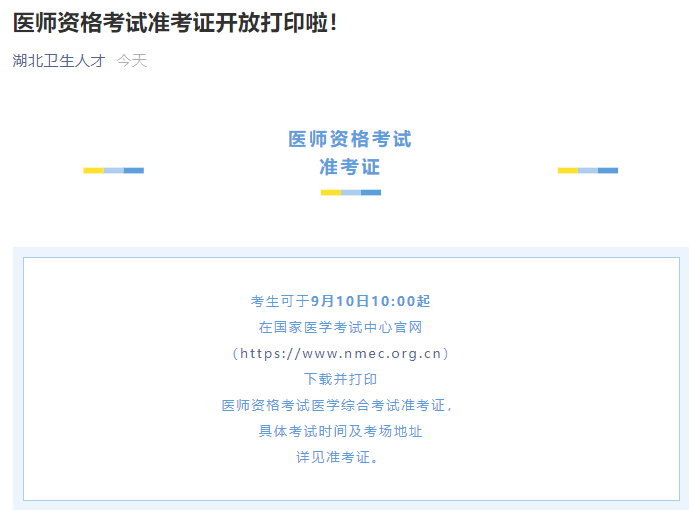 医师资格考试准考证开放打印啦!

湖北卫生人才 今天

医师资格考试
准考证

考生可于9月10日10:00起
在国家医学考试中心官网
(https://www.nmec.org.cn)
下载并打印
医师资格考试医学综合考试准考证,
具体考试时间及考场地址
详见准考证。